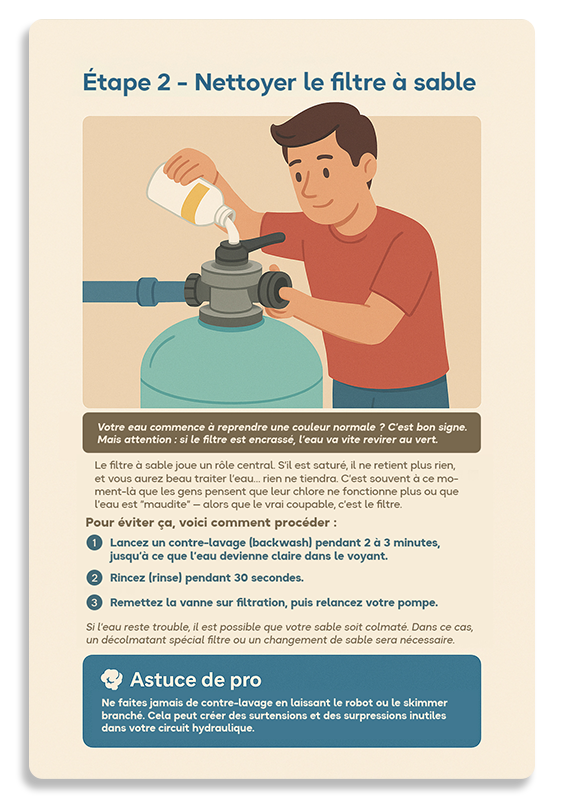 Étape 2 - Nettoyer le filtre à sable

Votre eau commence à reprendre une couleur normale ? C'est bon signe. Mais attention : si le filtre est encrassé, l'eau va vite revirer au vert.

Le filtre à sable joue un rôle central. S'il est saturé, il ne retient plus rien, et vous aurez beau traiter l'eau... rien ne tiendra. C'est souvent à ce moment-là que les gens pensent que leur chlore ne fonctionne plus ou que l'eau est "maudite" — alors que le vrai coupable, c'est le filtre.

Pour éviter ça, voici comment procéder :

1 Lancez un contre-lavage (backwash) pendant 2 à 3 minutes, jusqu'à ce que l'eau devienne claire dans le voyant.

2 Rincez (rinse) pendant 30 secondes.

3 Remettez la vanne sur filtration, puis relancez votre pompe.

Si l'eau reste trouble, il est possible que votre sable soit colmaté. Dans ce cas, un décolmatant spécial filtre ou un changement de sable sera nécessaire.

Astuce de pro

Ne faites jamais de contre-lavage en laissant le robot ou le skimmer branché. Cela peut créer des surtensions et des surpressions inutiles dans votre circuit hydraulique.